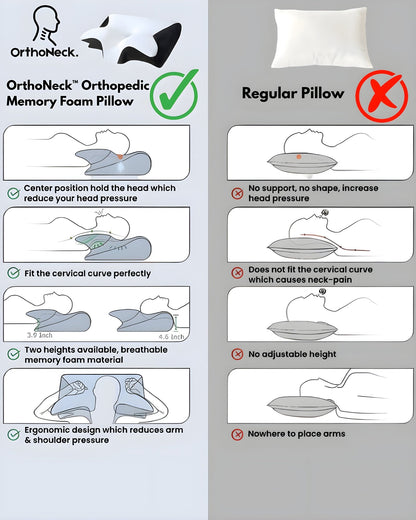 OrthoNeck.

OrthoNeck™ Orthopedic Memory Foam Pillow

Center position hold the head which reduce your head pressure

Fit the cervical curve perfectly

3.9 inch

4.6 inch

Two heights available, breathable memory foam material

Ergonomic design which reduces arm & shoulder pressure

Regular Pillow

No support, no shape, increase head pressure

Does not fit the cervical curve which causes neck-pain

No adjustable height

Nowhere to place arms