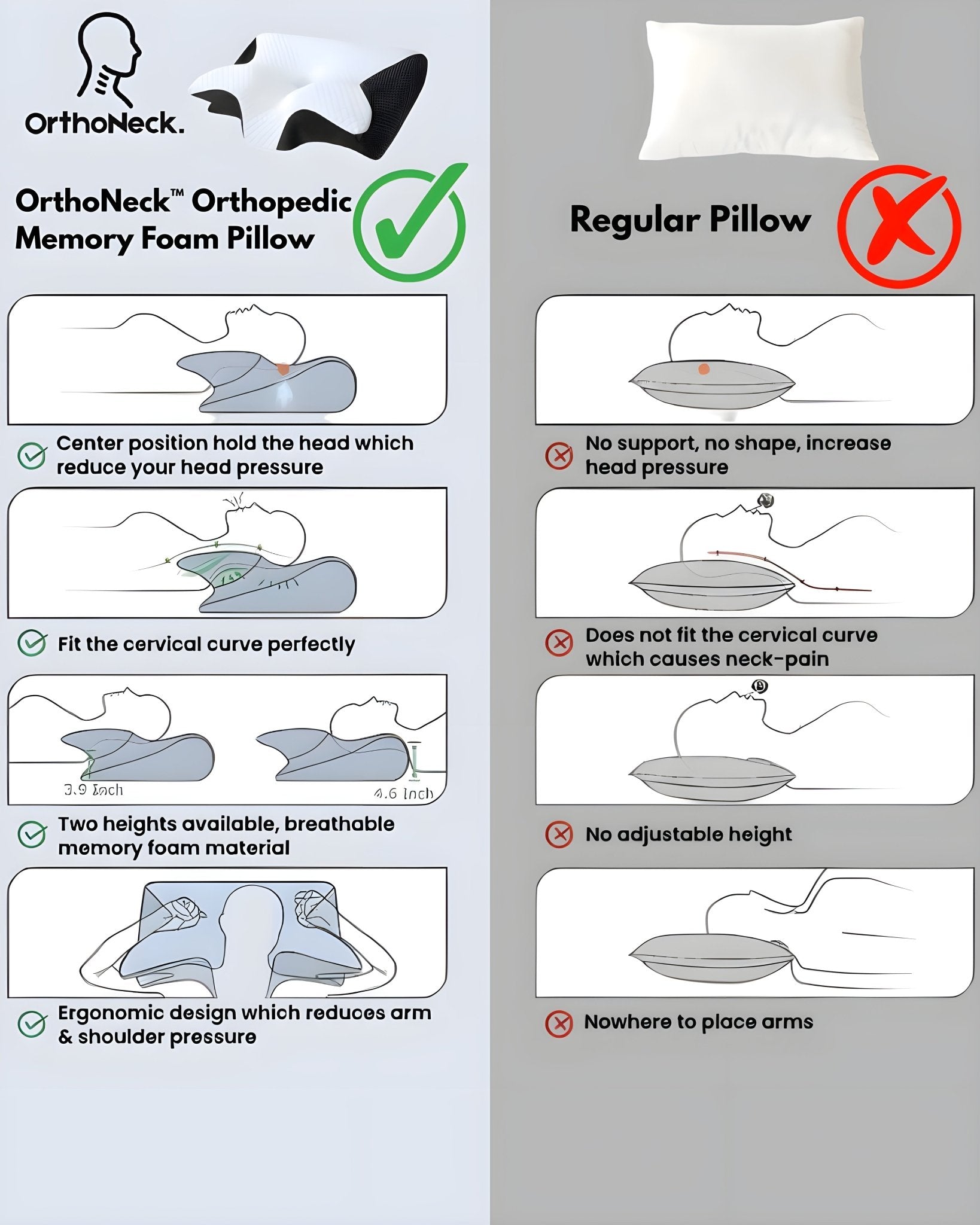 OrthoNeck.

OrthoNeck™ Orthopedic Memory Foam Pillow

Center position hold the head which reduce your head pressure

Fit the cervical curve perfectly

3.9 Inch

4.6 Inch

Two heights available, breathable memory foam material

Ergonomic design which reduces arm & shoulder pressure

Regular Pillow

No support, no shape, increase head pressure

Does not fit the cervical curve which causes neck-pain

No adjustable height

Nowhere to place arms