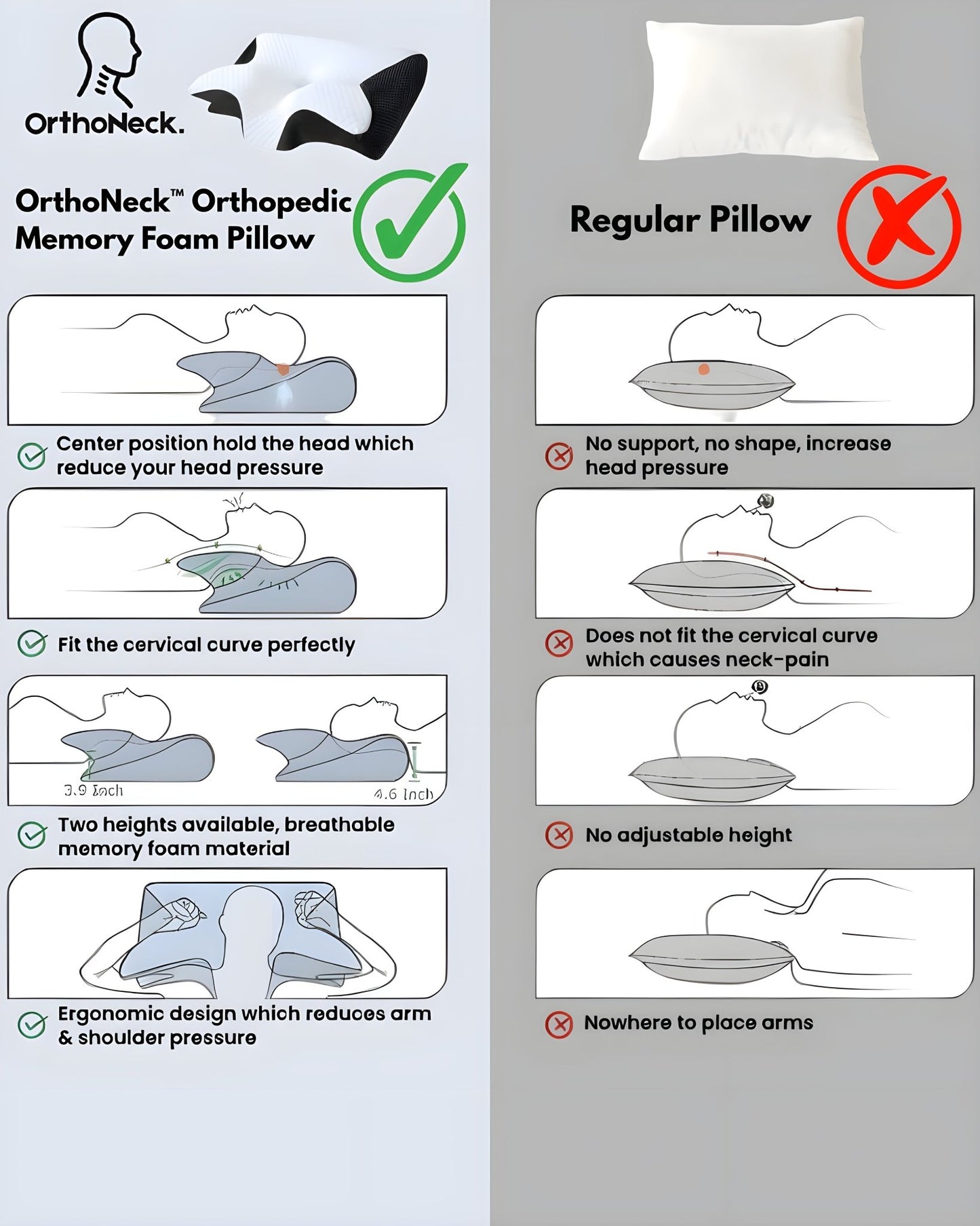 OrthoNeck.

OrthoNeck™ Orthopedic Memory Foam Pillow

Center position hold the head which reduce your head pressure

Fit the cervical curve perfectly

3.9 Inch

4.6 Inch

Two heights available, breathable memory foam material

Ergonomic design which reduces arm & shoulder pressure

Regular Pillow

No support, no shape, increase head pressure

Does not fit the cervical curve which causes neck-pain

No adjustable height

Nowhere to place arms